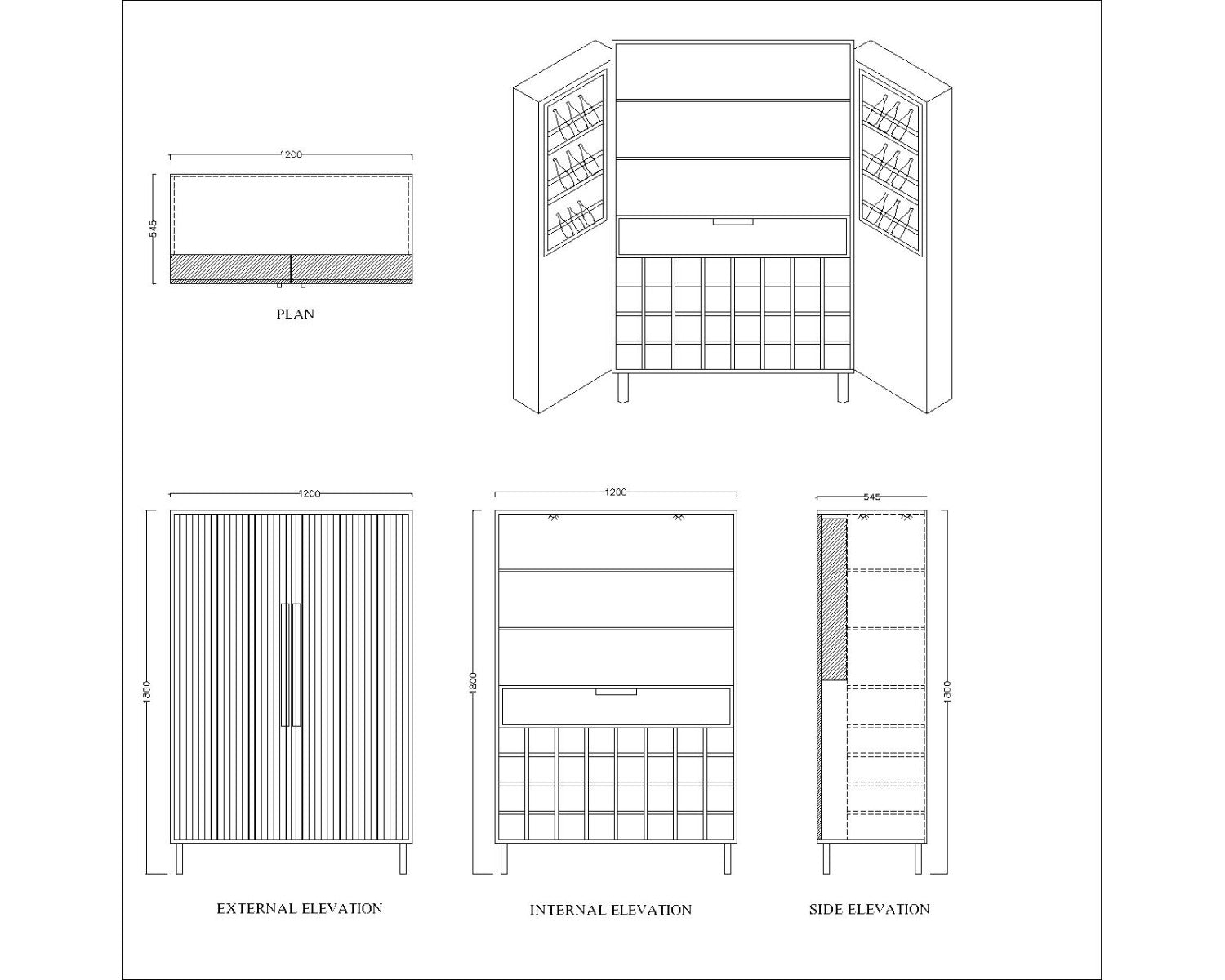 1200

545

PLAN

1200

1800

EXTERNAL ELEVATION

1200

1800

INTERNAL ELEVATION

545

1800

SIDE ELEVATION