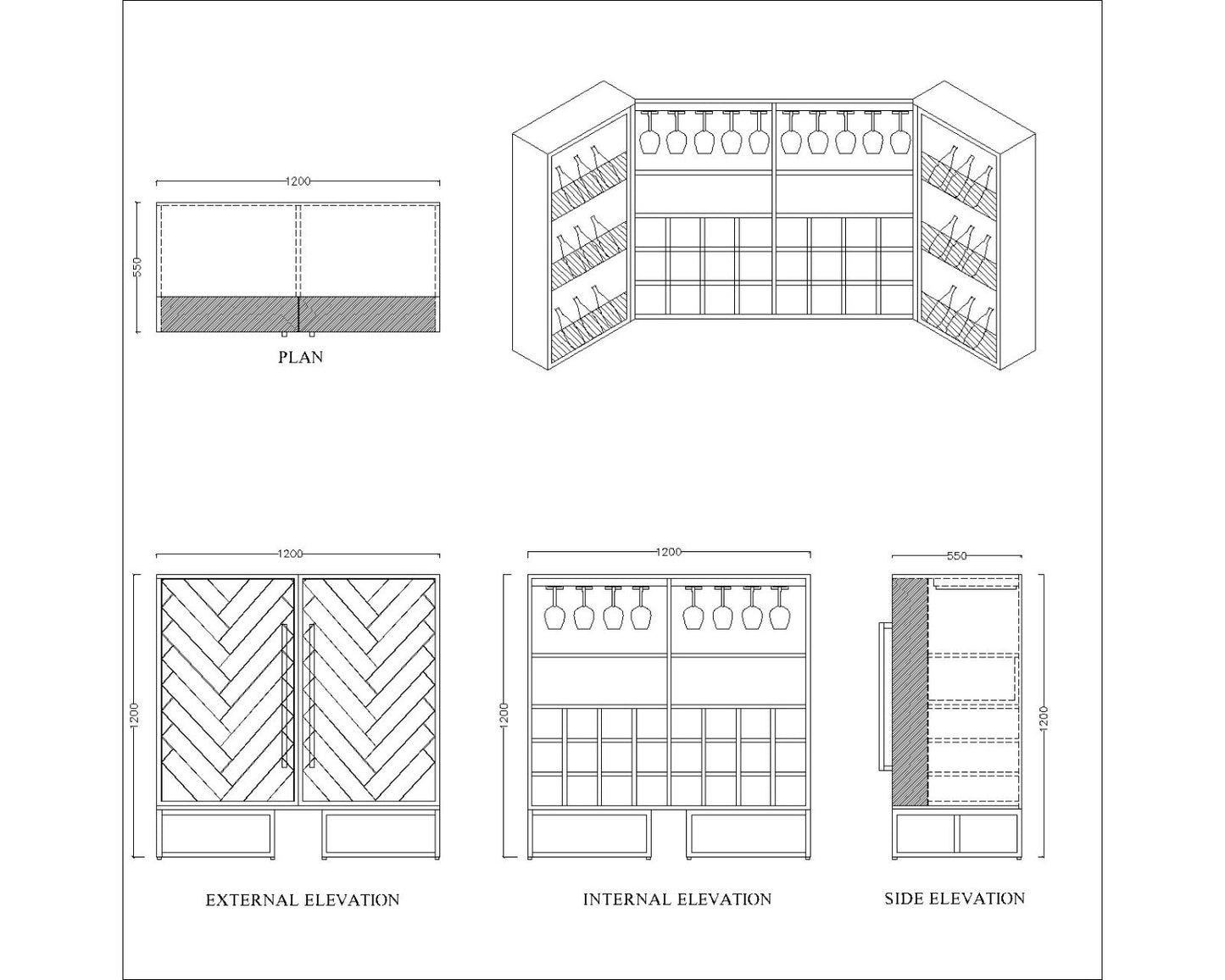 1200

550

PLAN

1200

1200

EXTERNAL ELEVATION

1200

1200

INTERNAL ELEVATION

550

1200

SIDE ELEVATION