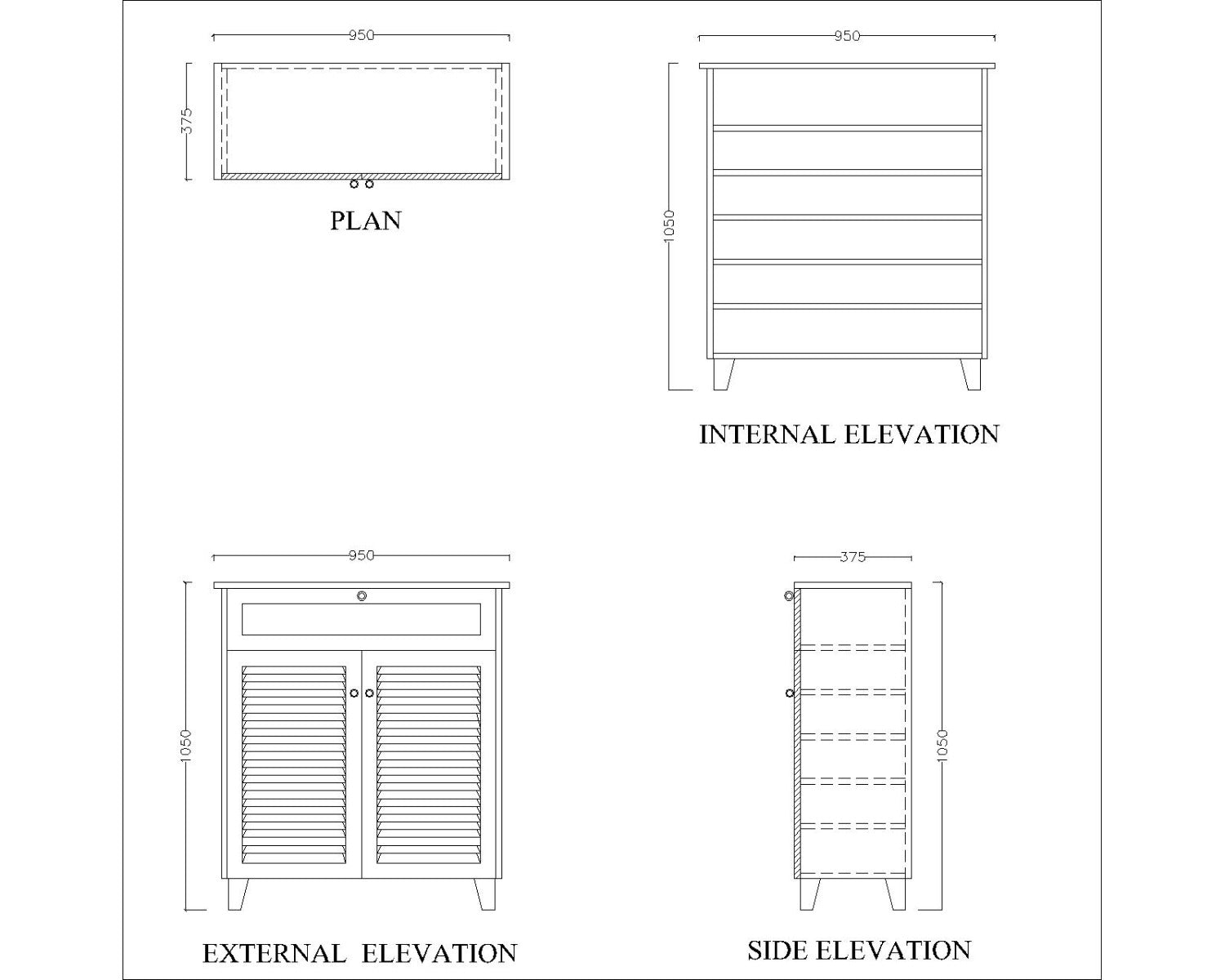 950

375

PLAN

950

1050

INTERNAL ELEVATION

950

1050

EXTERNAL ELEVATION

375

1050

SIDE ELEVATION