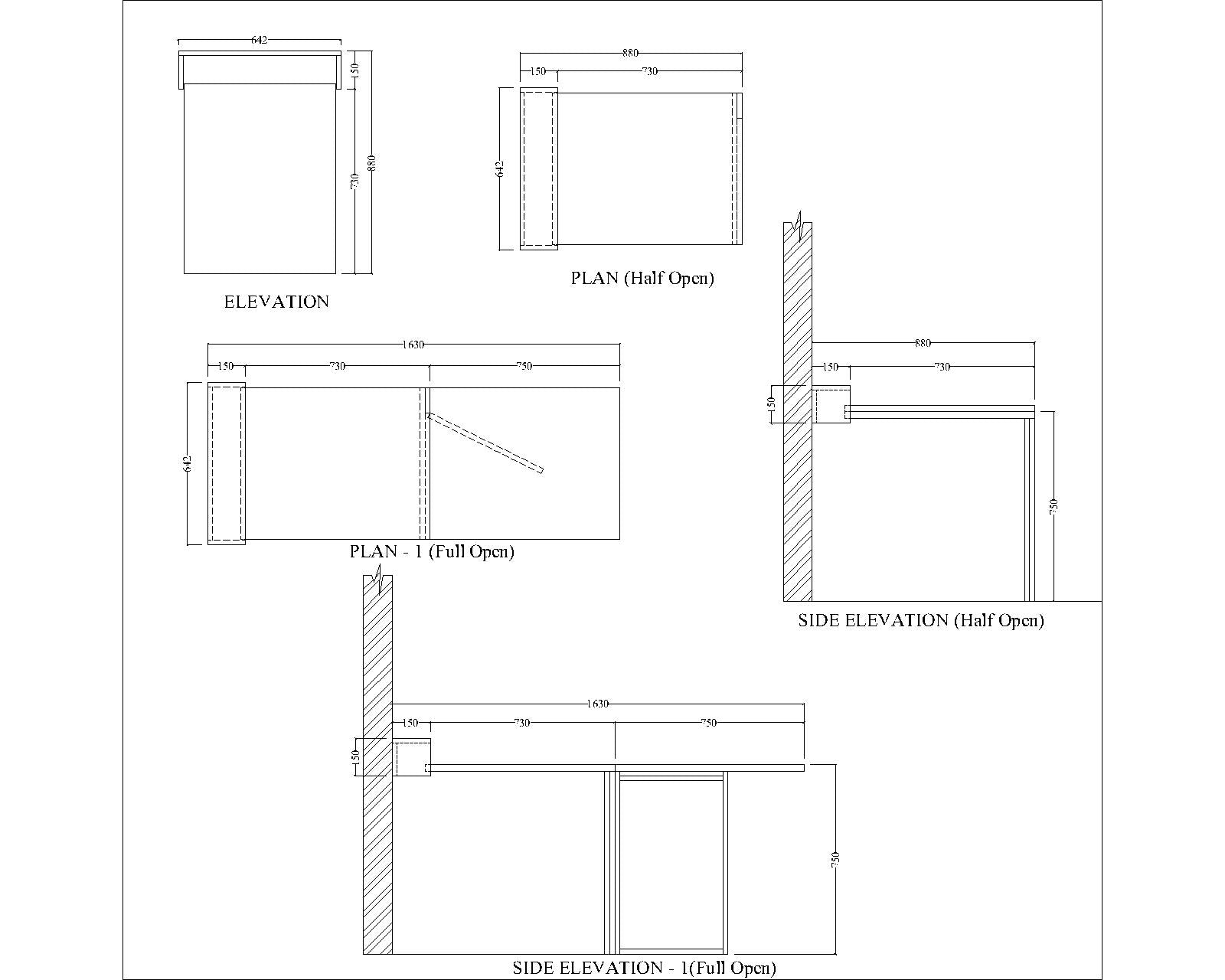 642
150
730
880
ELEVATION

880
150
730
642
PLAN (Half Open)

1630
150
730
750
642
PLAN - 1 (Full Open)

880
150
730
150
750
SIDE ELEVATION (Half Open)

1630
150
730
750
150
750
SIDE ELEVATION - 1(Full Open)