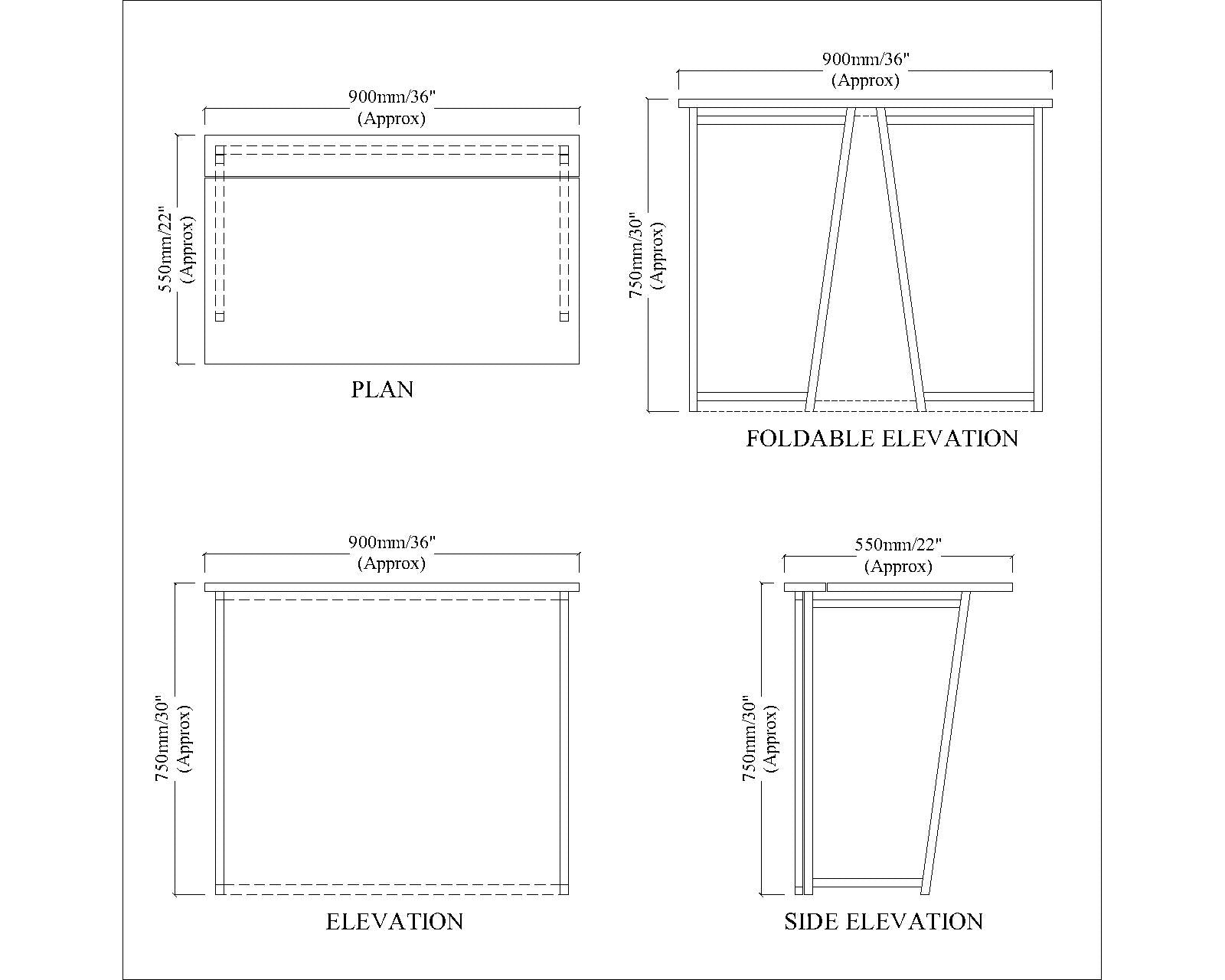 900mm/36"
(Approx)

550mm/22"
(Approx)

PLAN

900mm/36"
(Approx)

750mm/30"
(Approx)

FOLDABLE ELEVATION

900mm/36"
(Approx)

750mm/30"
(Approx)

ELEVATION

550mm/22"
(Approx)

750mm/30"
(Approx)

SIDE ELEVATION