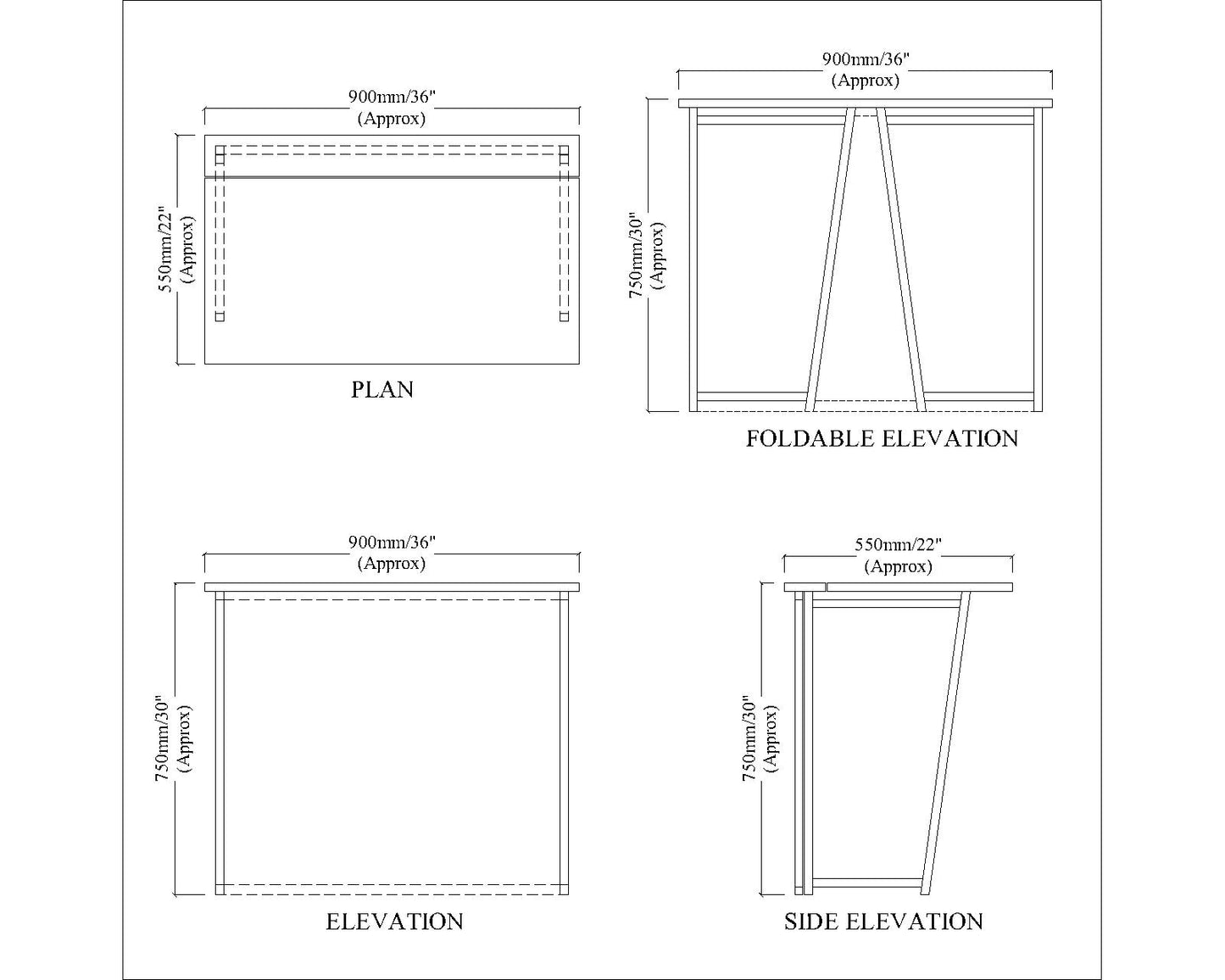 900mm/36"
(Approx)

550mm/22"
(Approx)

PLAN

900mm/36"
(Approx)

750mm/30"
(Approx)

FOLDABLE ELEVATION

900mm/36"
(Approx)

750mm/30"
(Approx)

ELEVATION

550mm/22"
(Approx)

750mm/30"
(Approx)

SIDE ELEVATION