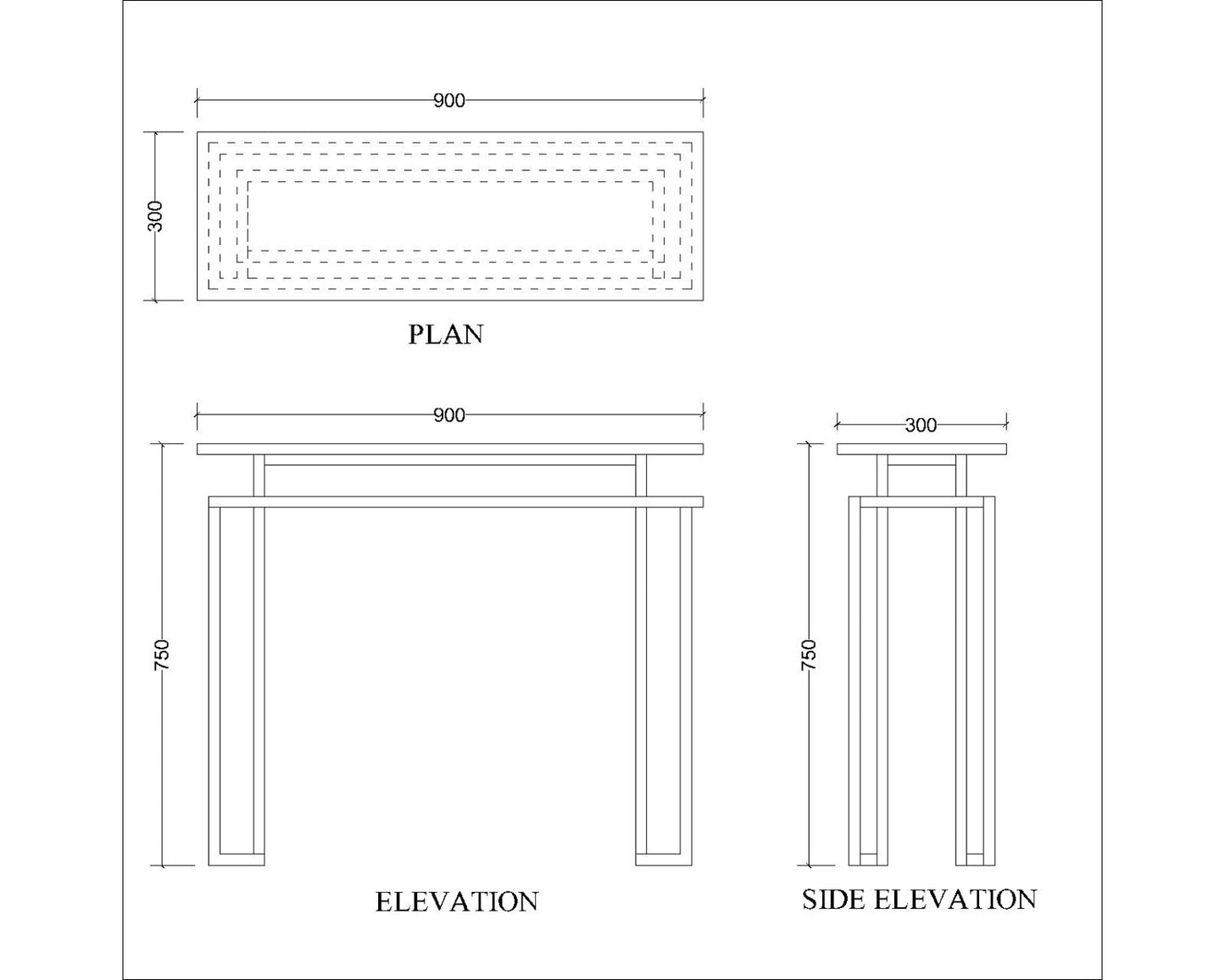 900

300

PLAN

900

750

ELEVATION

300

750

SIDE ELEVATION