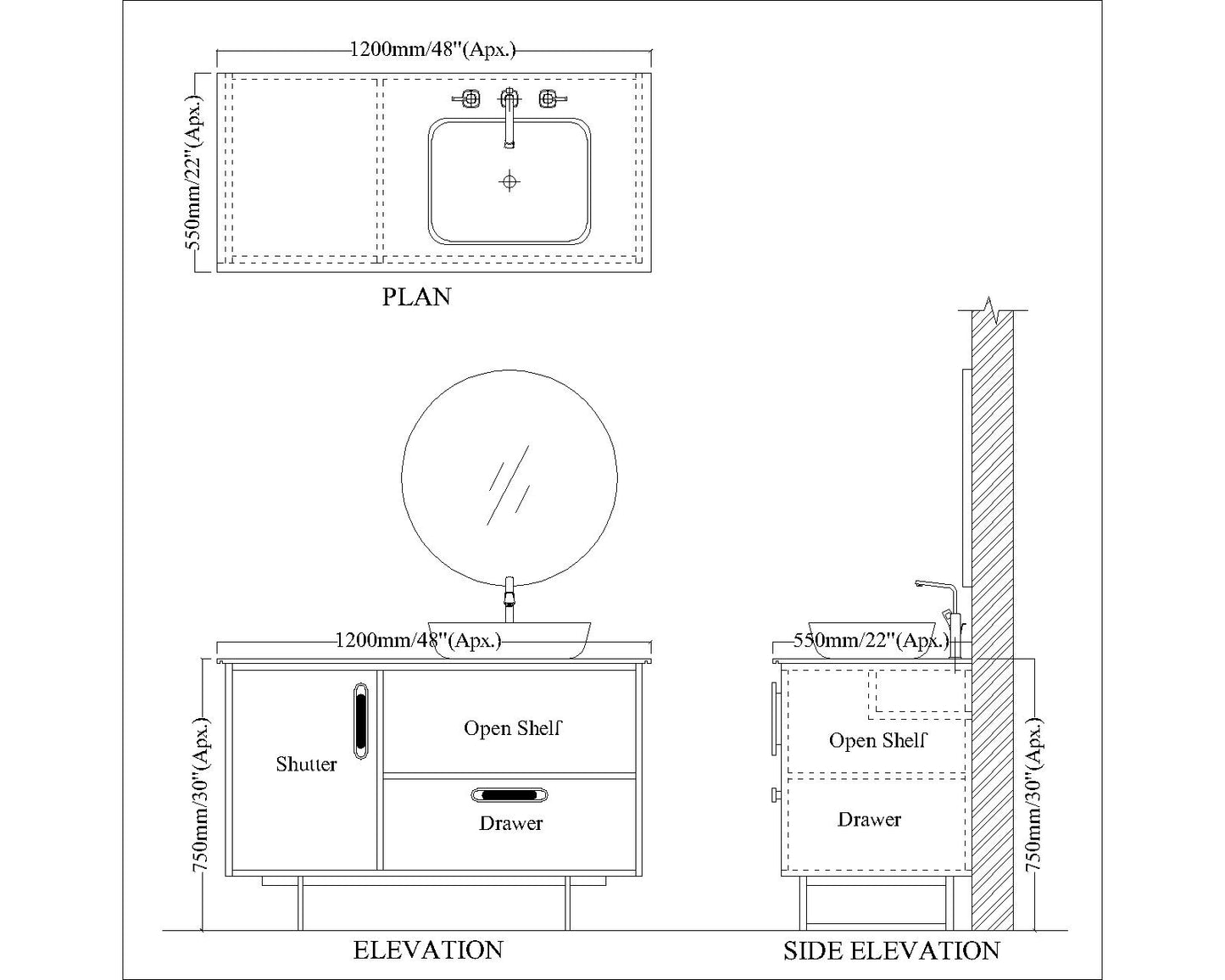 1200mm/48"(Apx.)

550mm/22"(Apx.)

PLAN

1200mm/48"(Apx.)

750mm/30"(Apx.)

Shutter

Open Shelf

Drawer

ELEVATION

550mm/22"(Apx.)

Open Shelf

Drawer

750mm/30"(Apx.)

SIDE ELEVATION