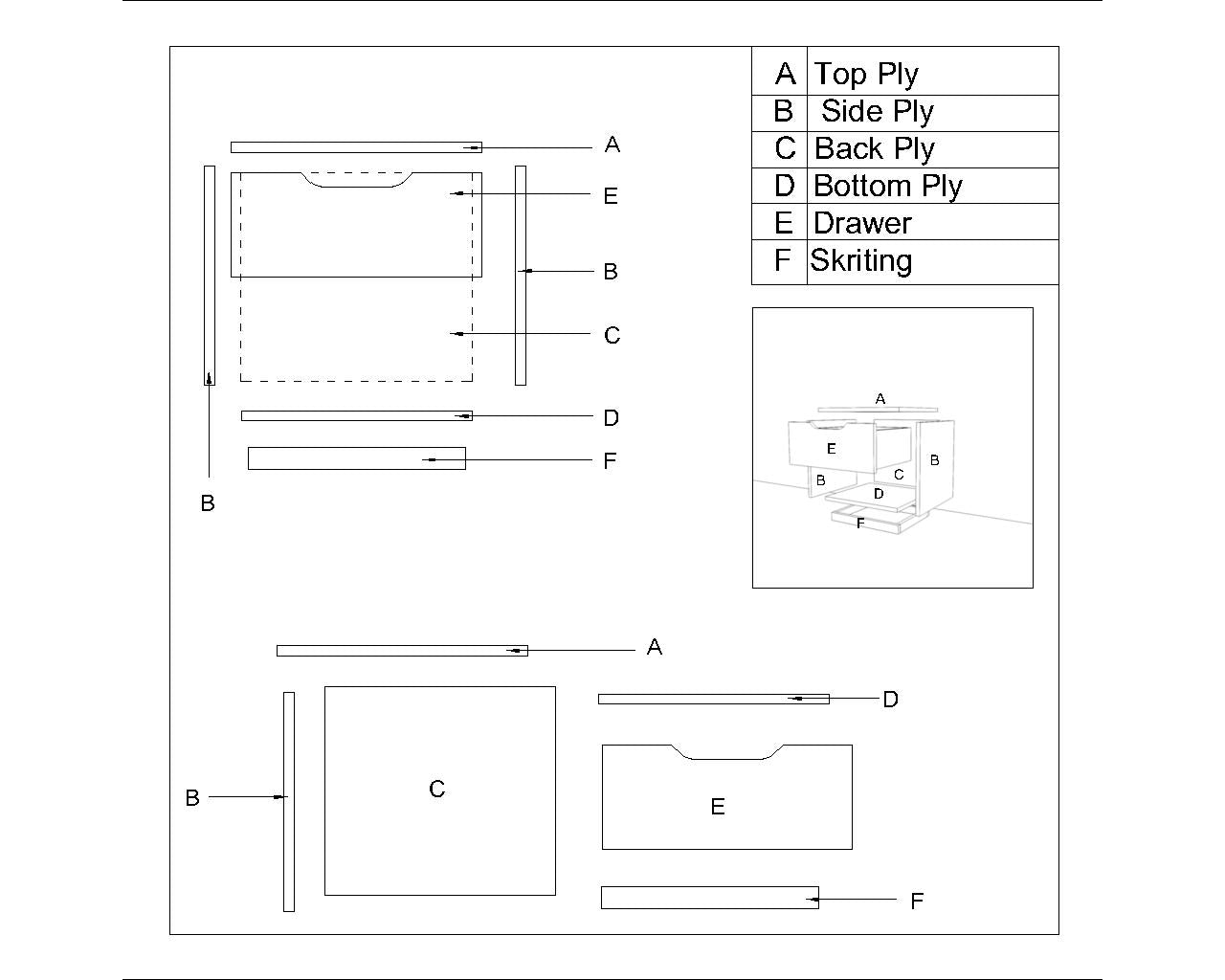 | A | Top Ply |
|---|---|
| B | Side Ply |
| C | Back Ply |
| D | Bottom Ply |
| E | Drawer |
| F | Skriting |

A
E
B
C
D
F
B

A
E
B
C
B
D
F

A
D
B
C
E
F