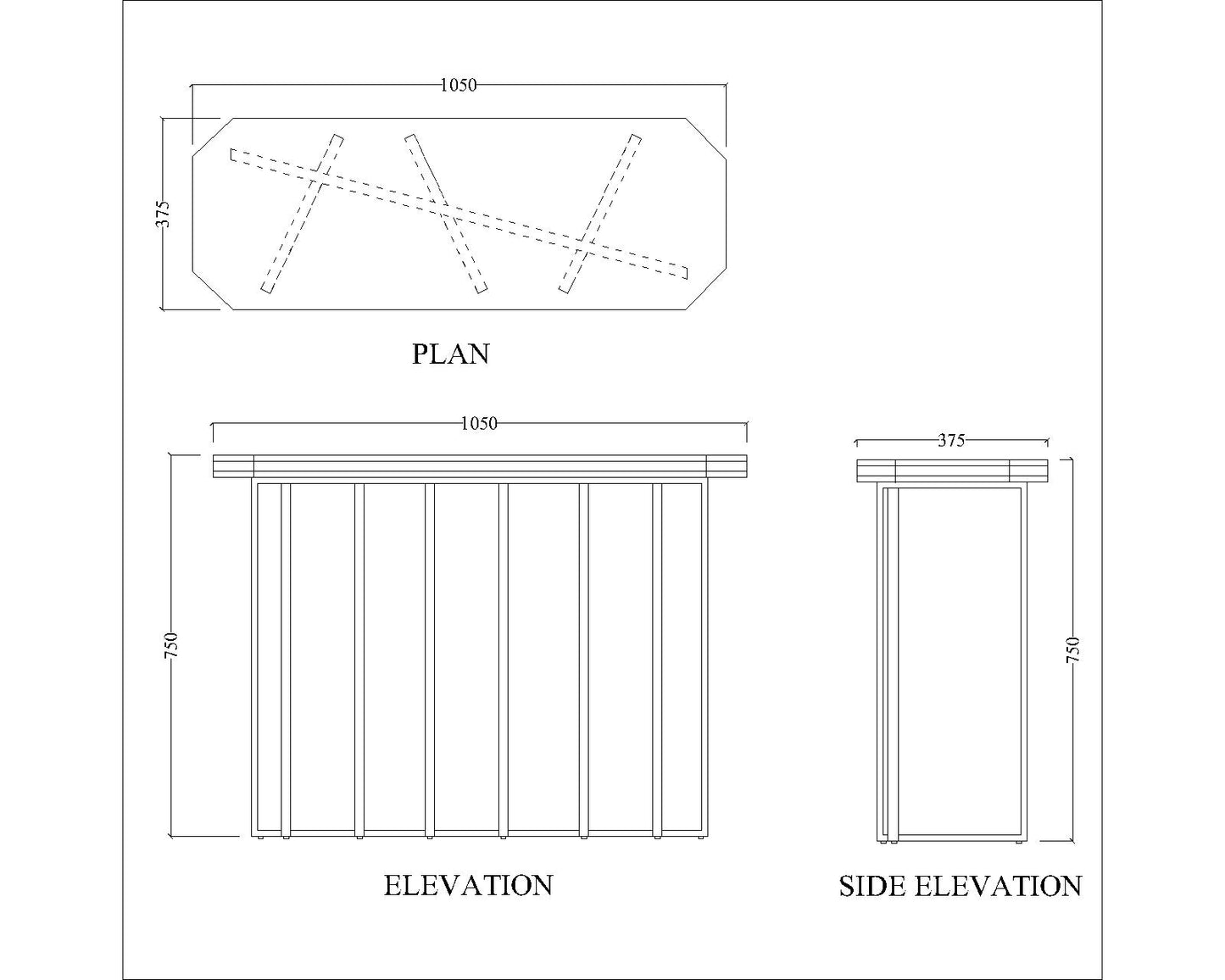 1050

375

PLAN

1050

750

ELEVATION

375

750

SIDE ELEVATION