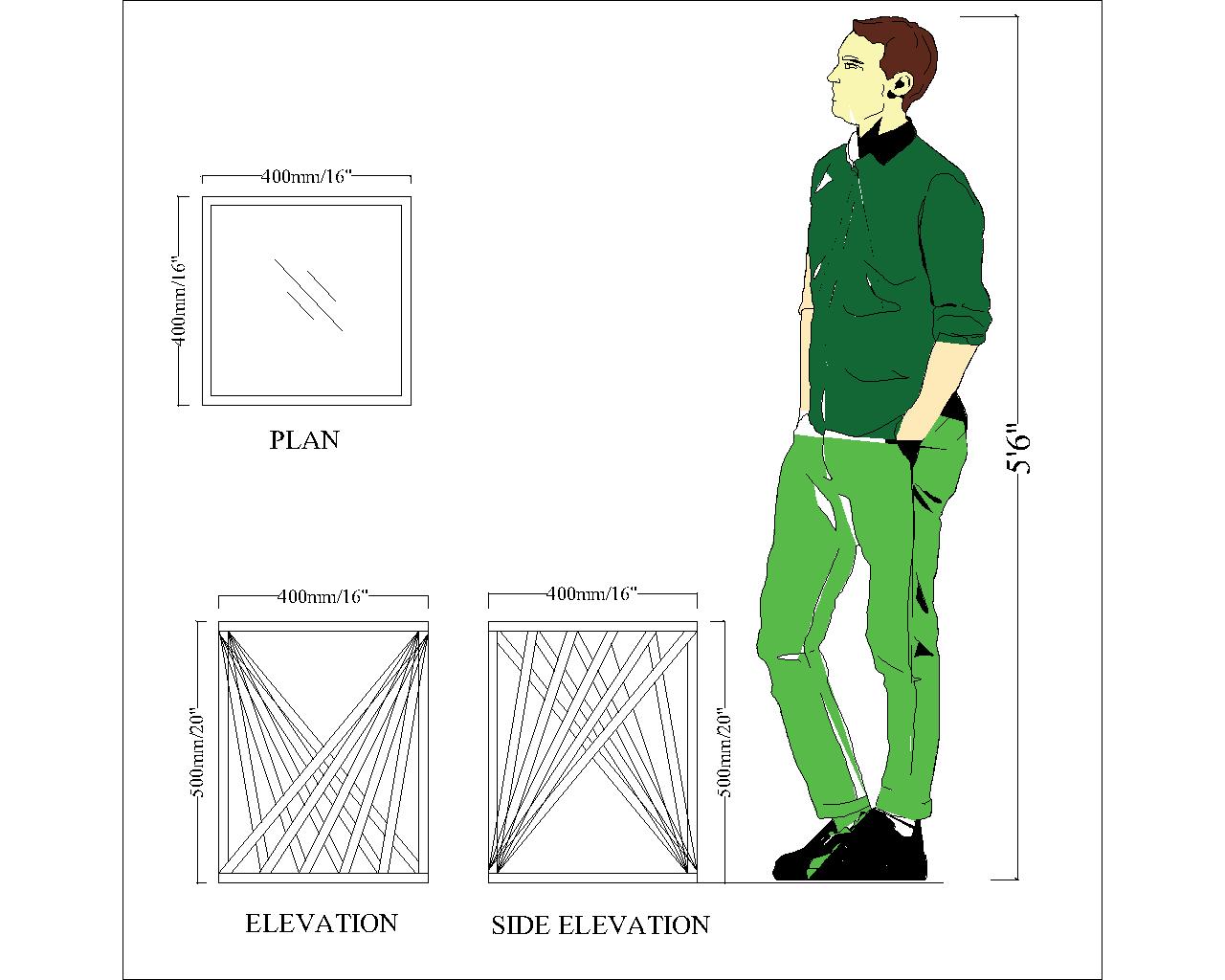 400mm/16"

400mm/16"

PLAN

400mm/16"

500mm/20"

ELEVATION

400mm/16"

500mm/20"

SIDE ELEVATION

5'6"