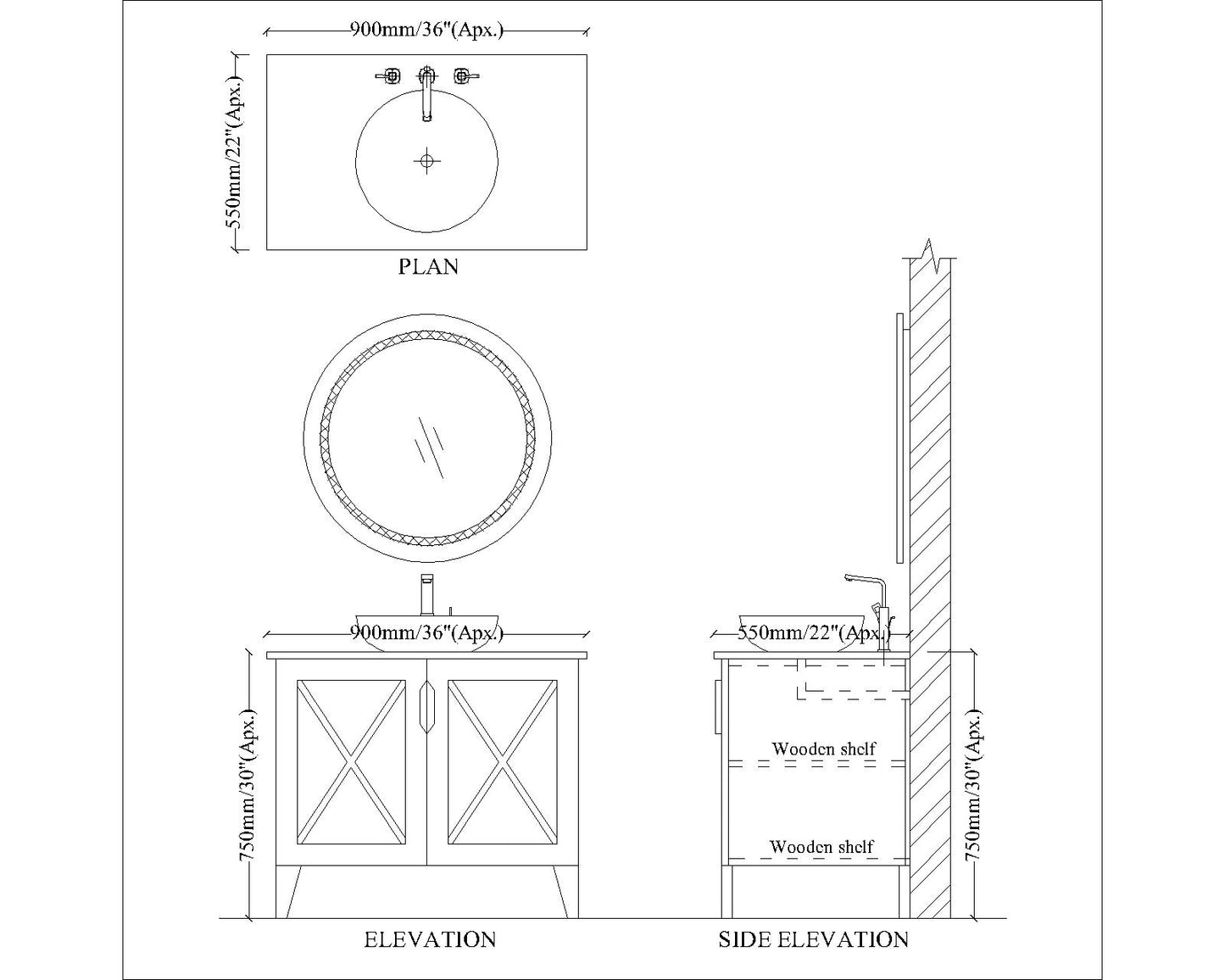 900mm/36"(Apx.)

550mm/22"(Apx.)

PLAN

900mm/36"(Apx.)

750mm/30"(Apx.)

ELEVATION

550mm/22"(Apx.)

Wooden shelf

Wooden shelf

750mm/30"(Apx.)

SIDE ELEVATION