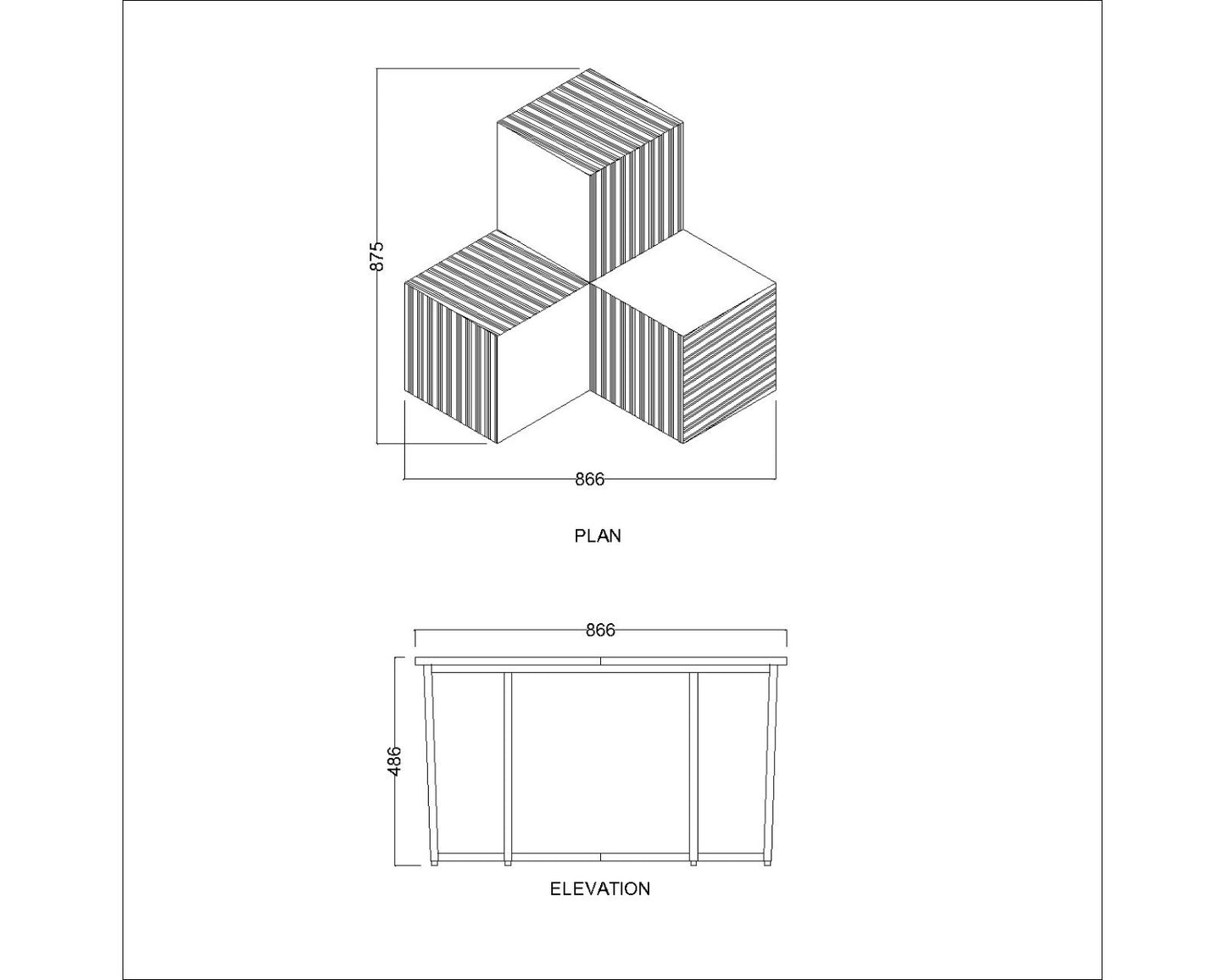 875

866

PLAN

866

486

ELEVATION