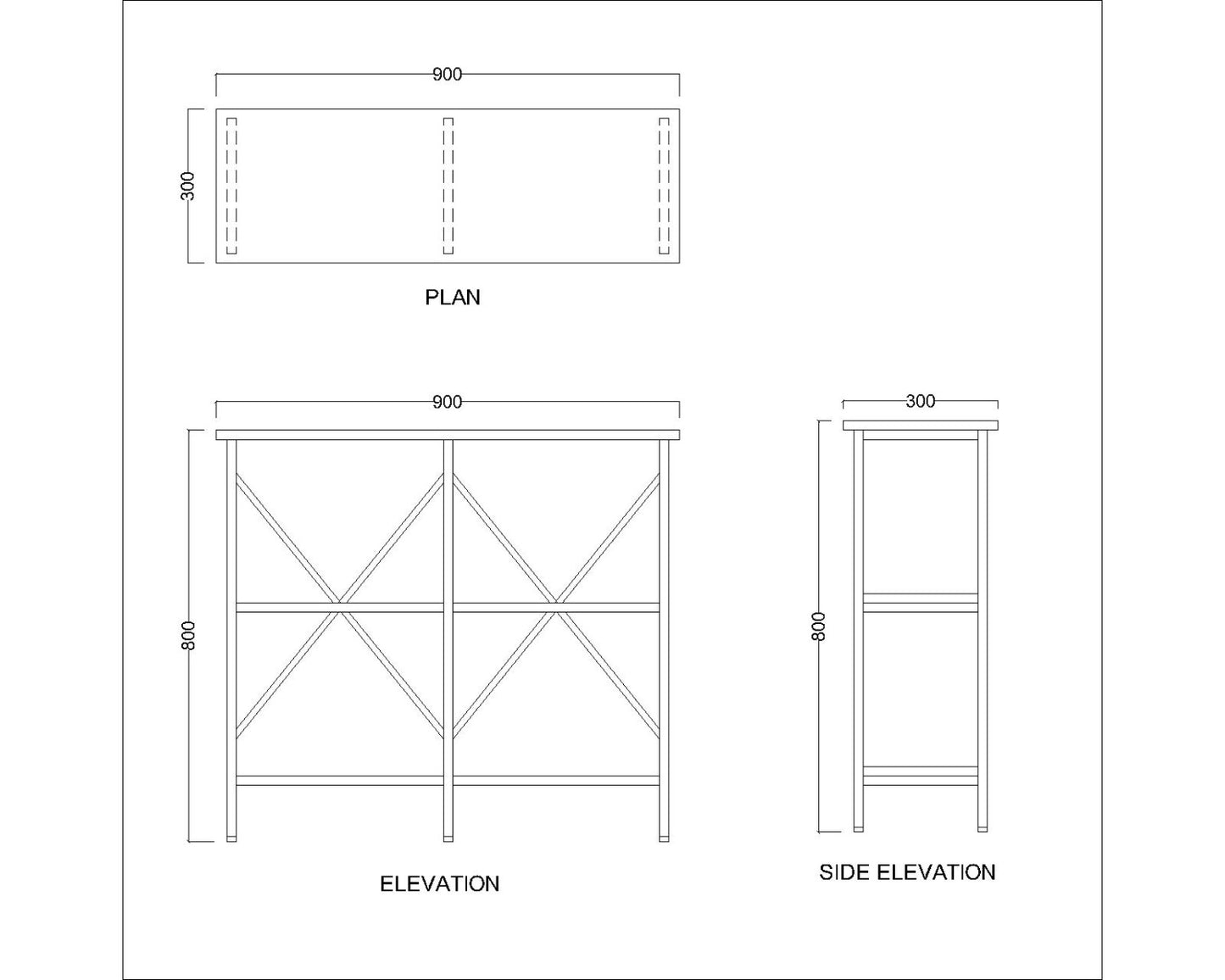 900

300

PLAN

900

800

ELEVATION

300

800

SIDE ELEVATION