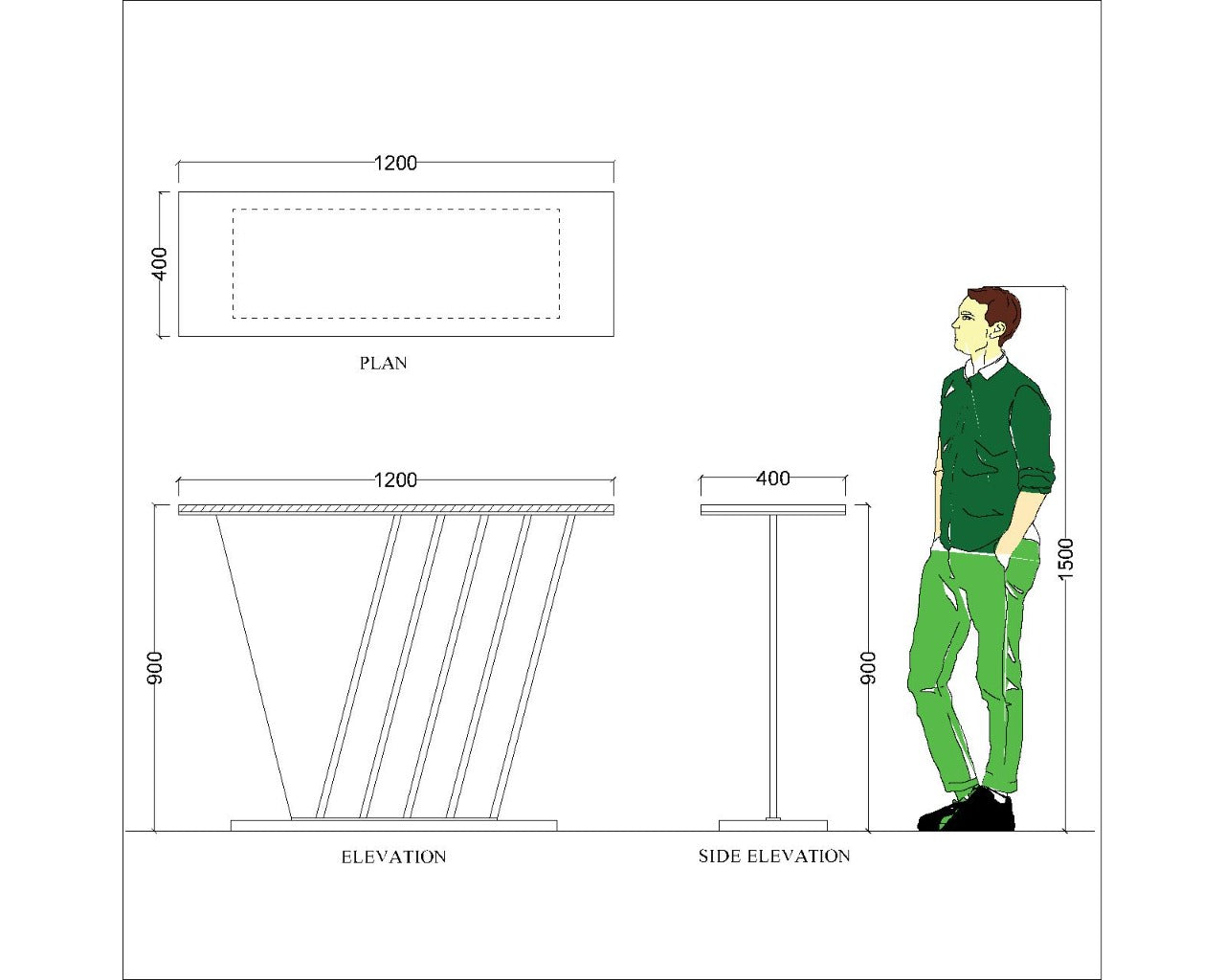 1200

400

PLAN

1200

900

ELEVATION

400

900

SIDE ELEVATION

1500